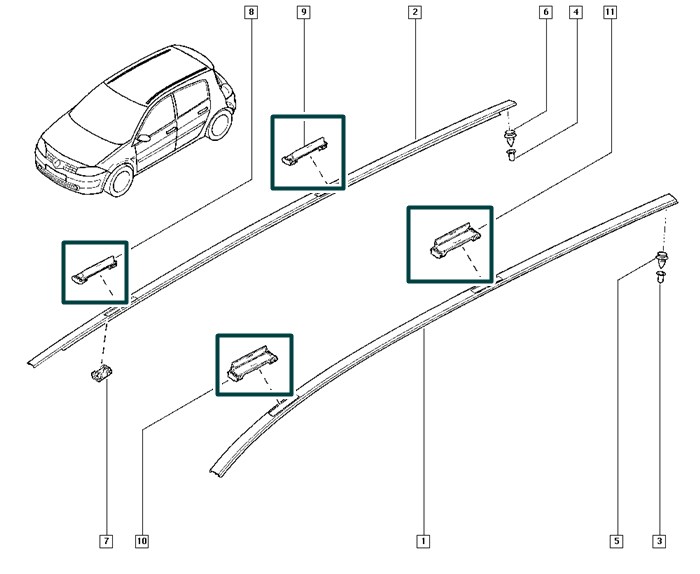 8
9
2
6
4
11
7
10
1
5
3