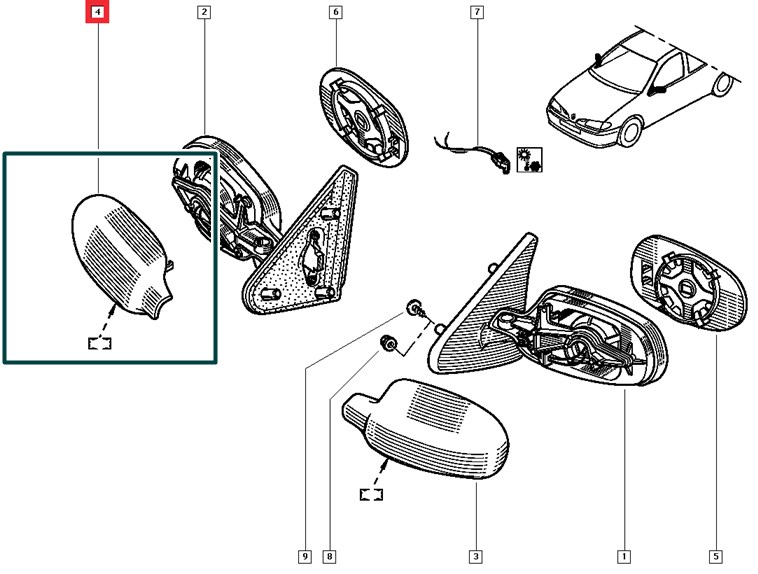 4
2
6
7
9
8
3
1
5