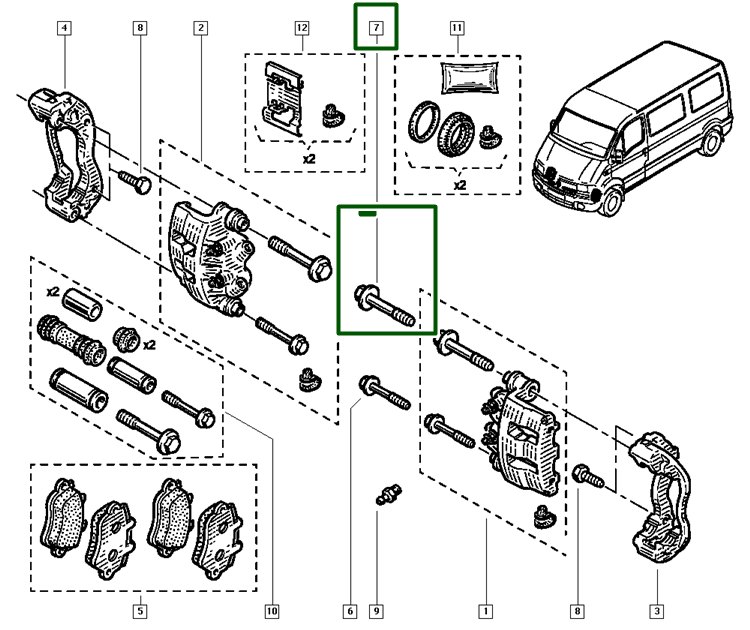 4
8
2
12
7
11
x2
x2
x2
x2
5
10
6
9
1
8
3