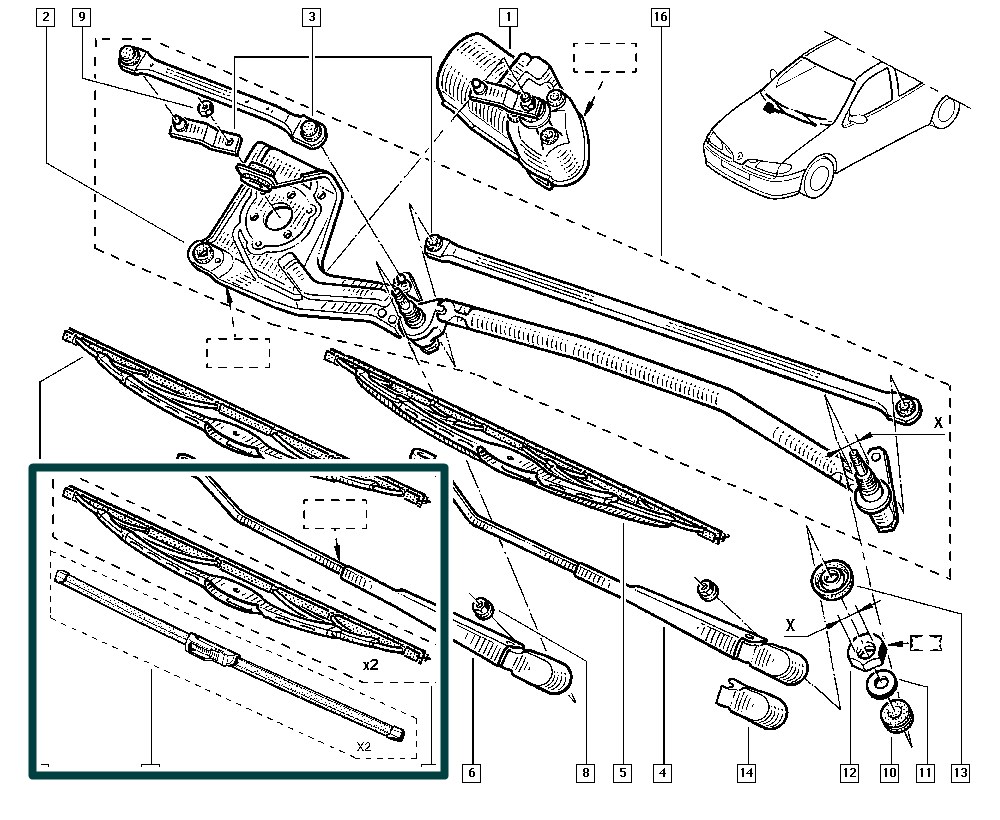 2
9
3
1
16
X
X
x2
X2
6
8
5
4
14
12
10
11
13