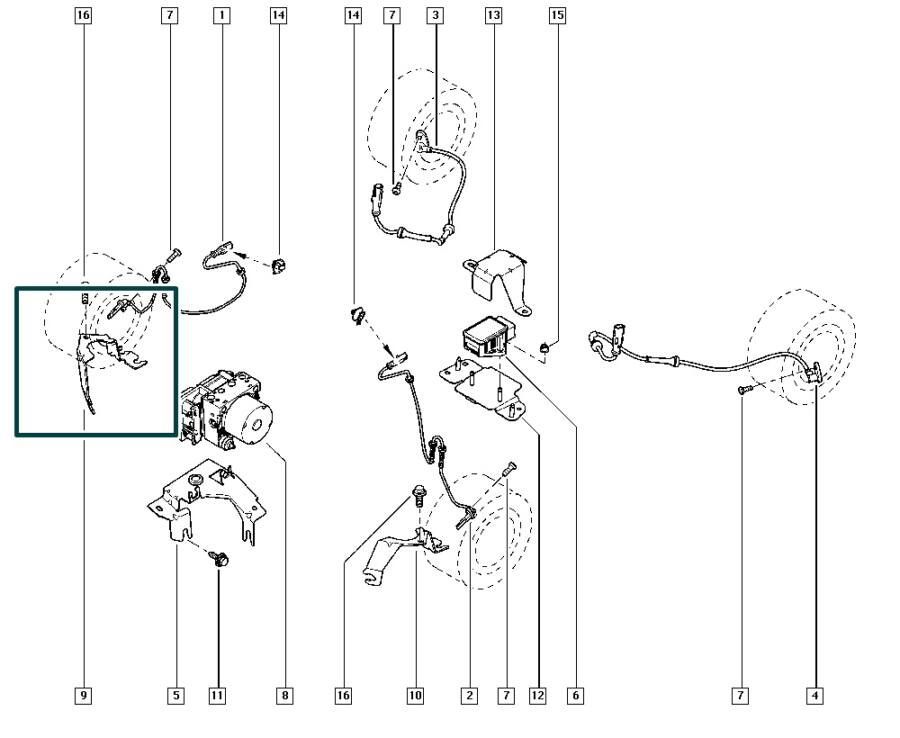 16
7
1
14
14
7
3
13
15
9
5
11
8
16
10
2
7
12
6
7
4