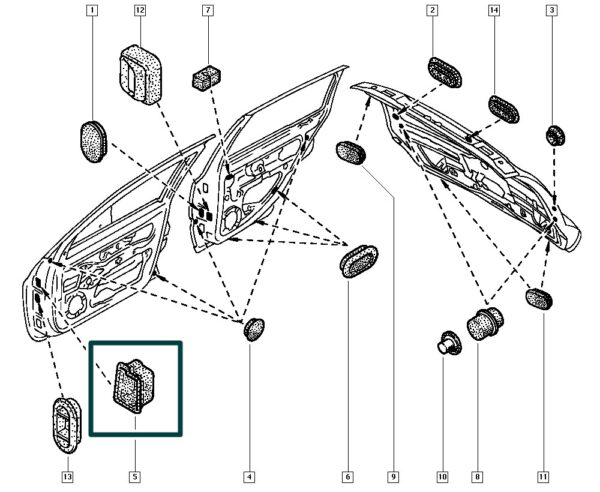 1
12
7
2
14
3
13
5
4
6
9
10
8
11