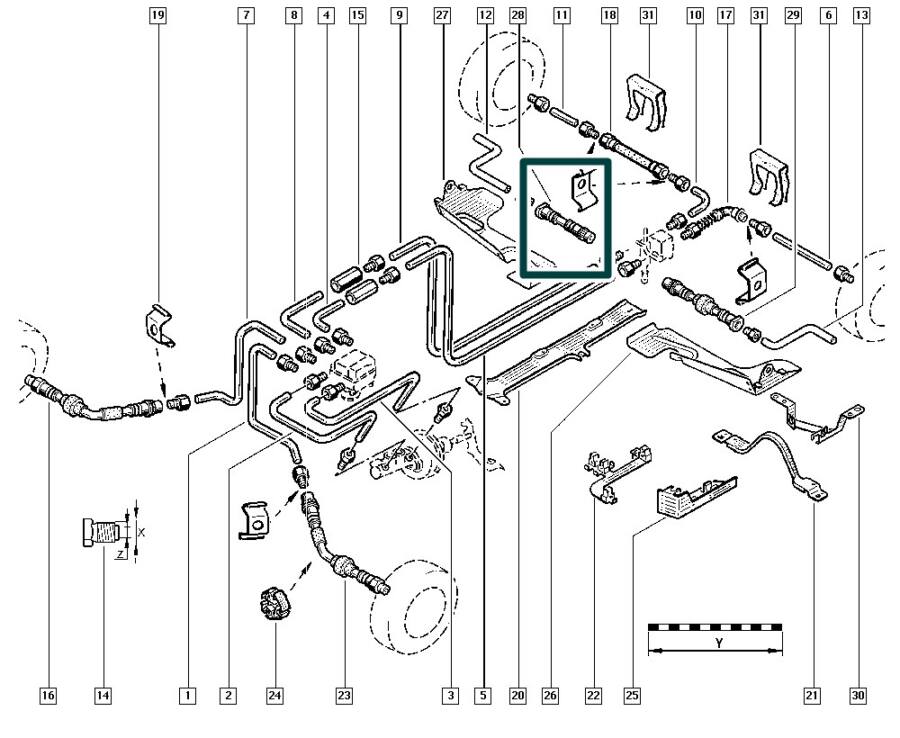 19 7 8 4 15 9 27 12 28 11 18 31 10 17 31 29 6 13

X
Z

Y

16 14 1 2 24 23 3 5 20 26 22 25 21 30