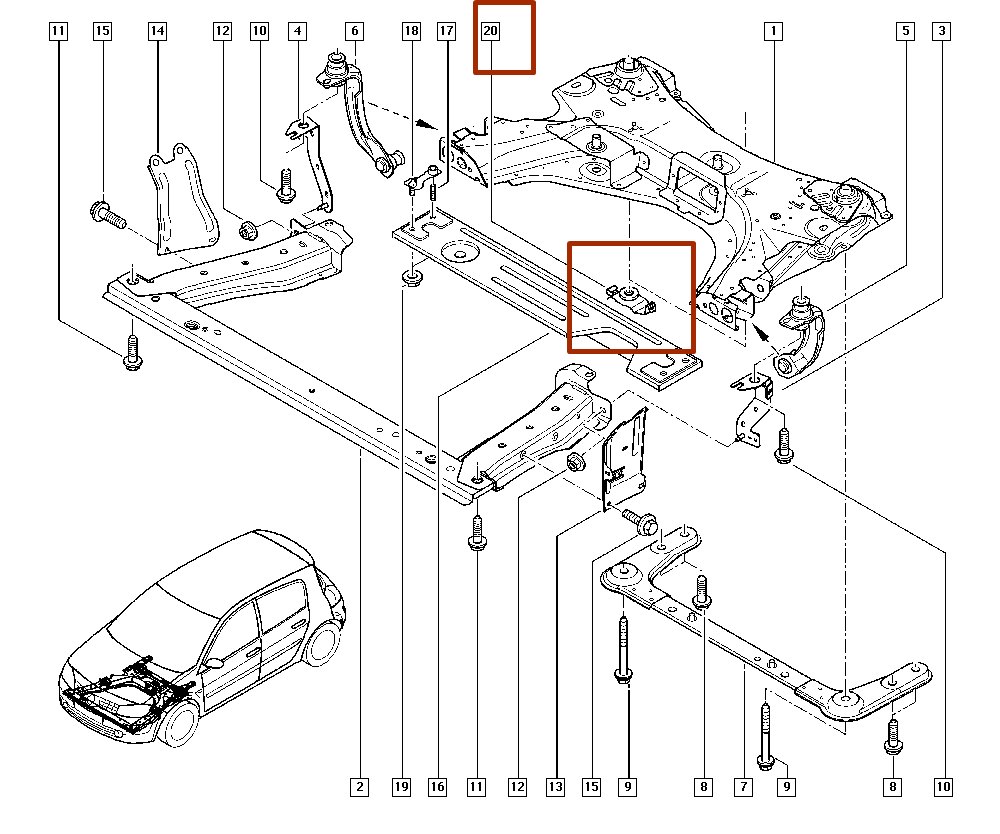 11 15 14 12 10 4 6 18 17 20 1 5 3

2 19 16 11 12 13 15 9 8 7 9 8 10