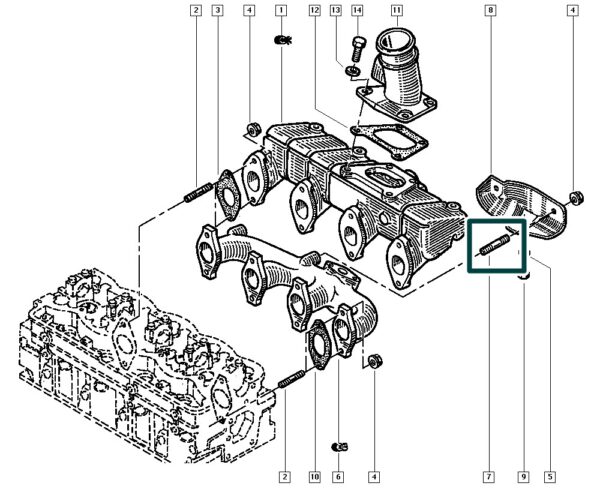 2
3
4
1
12
13
14
11
8
4
2
10
6
4
7
9
5