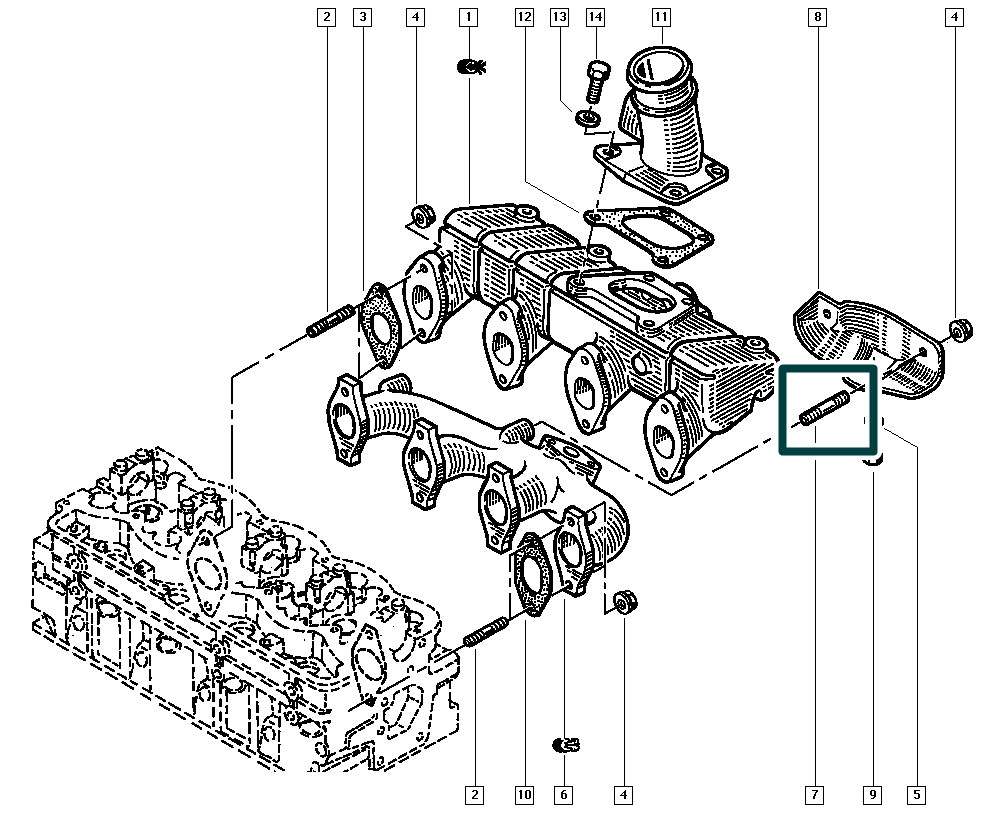 2
3
4
1
12
13
14
11
8
4
2
10
6
4
7
9
5