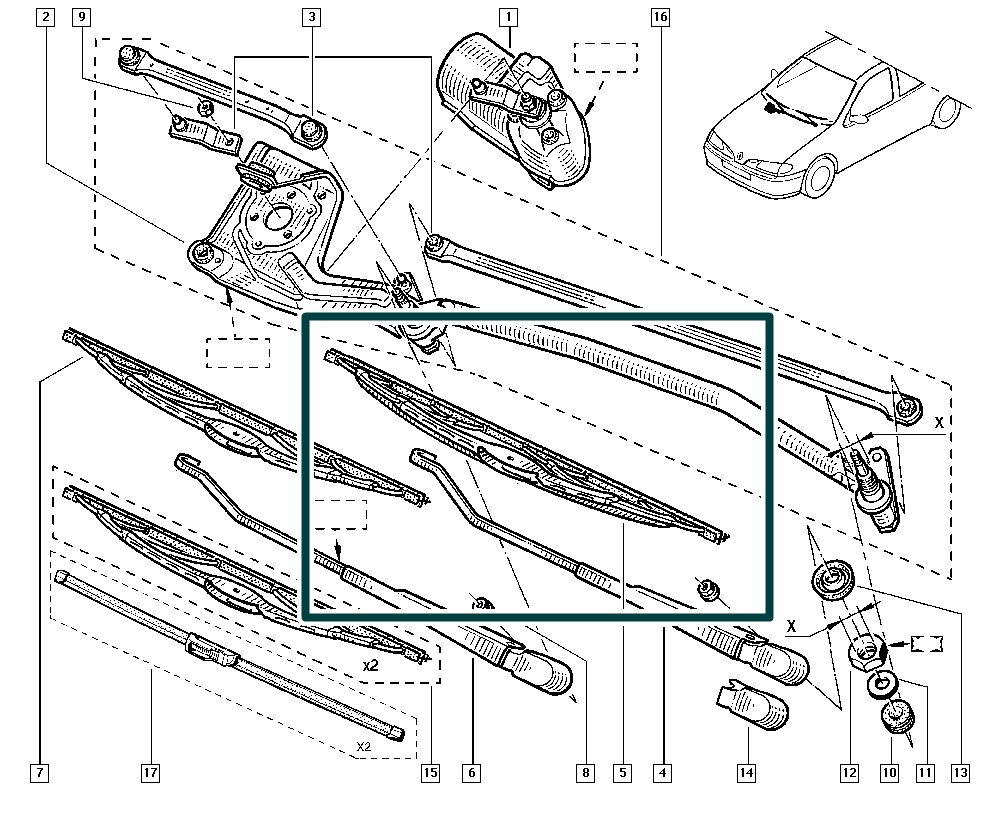 2
9
3
1
16
X
X
x2
X2
7
17
15
6
8
5
4
14
12
10
11
13