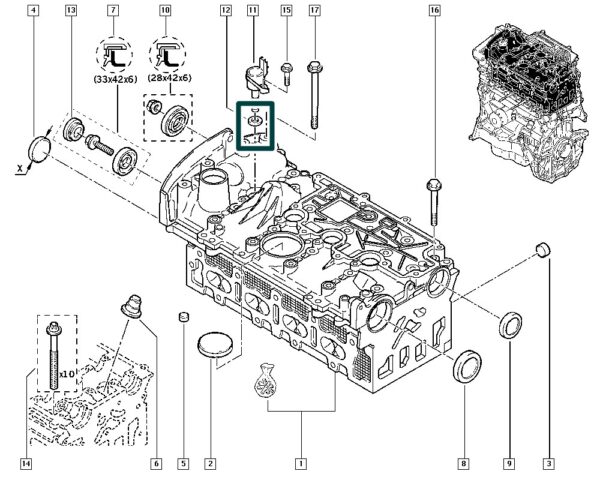 4
13
7
10
12
11
15
17
16
(33x42x6)
(28x42x6)
X
x10
14
6
5
2
1
8
9
3