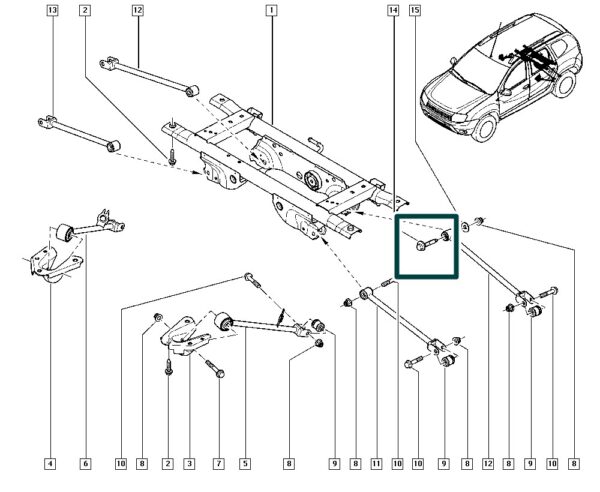 13
2
12
1
14
15
4
6
10
8
2
3
7
5
8
9
8
11
10
10
9
8
12
8
9
10
8