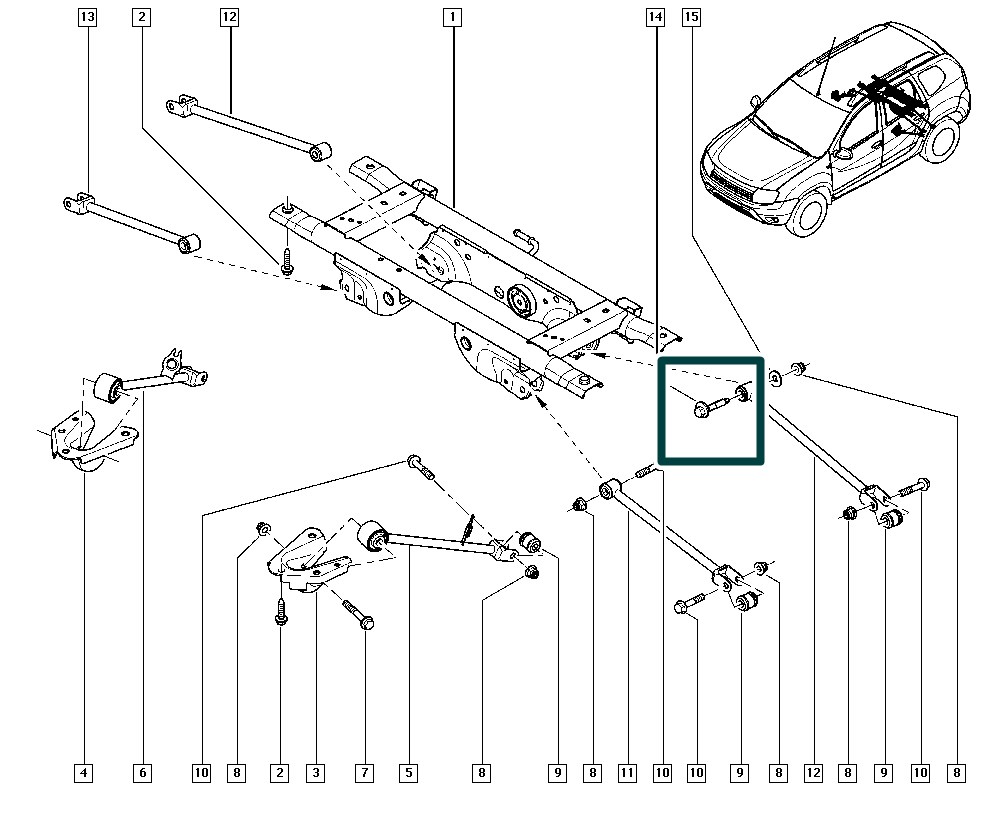 13
2
12
1
14
15
4
6
10
8
2
3
7
5
8
9
8
11
10
10
9
8
12
8
9
10
8