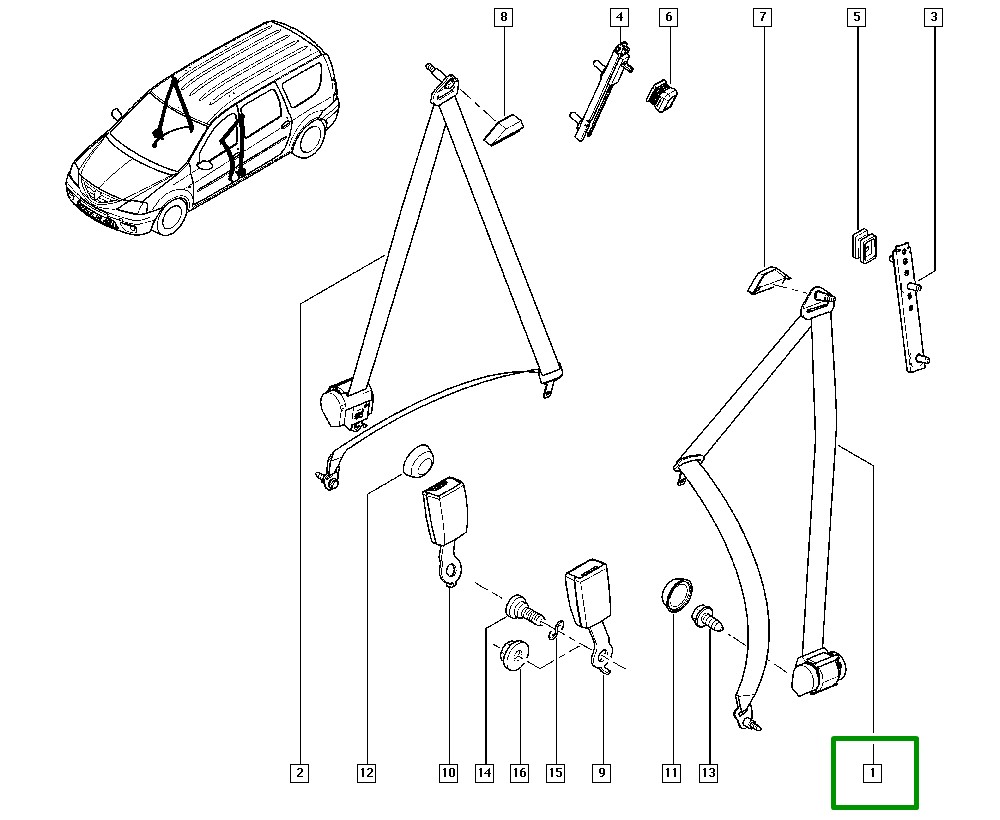 8
4
6
7
5
3
2
12
10
14
16
15
9
11
13
1