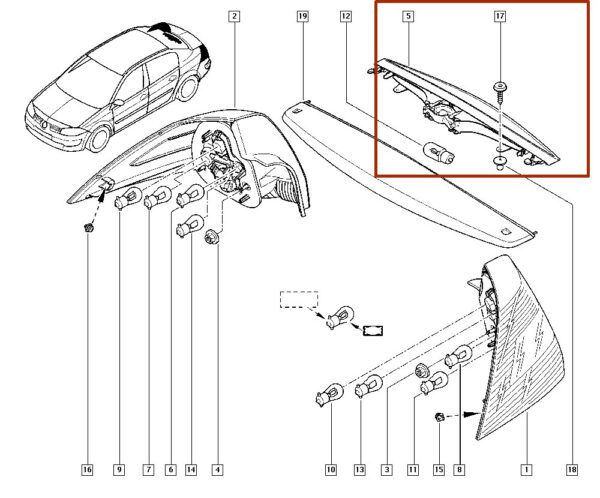 2
19
12
5
17
16
9
7
6
14
4
10
13
3
11
15
8
1
18