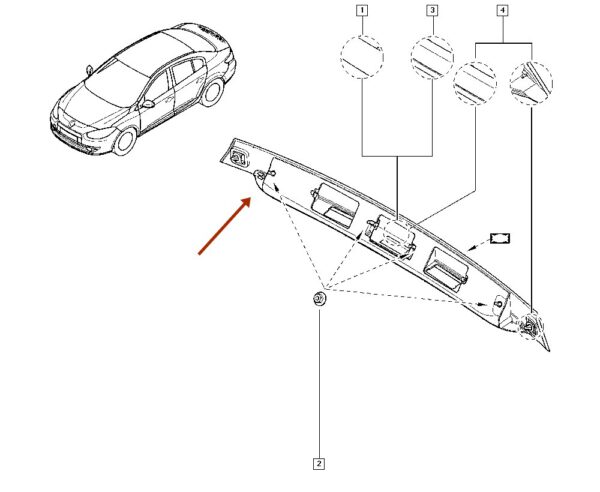 1
3
4
2