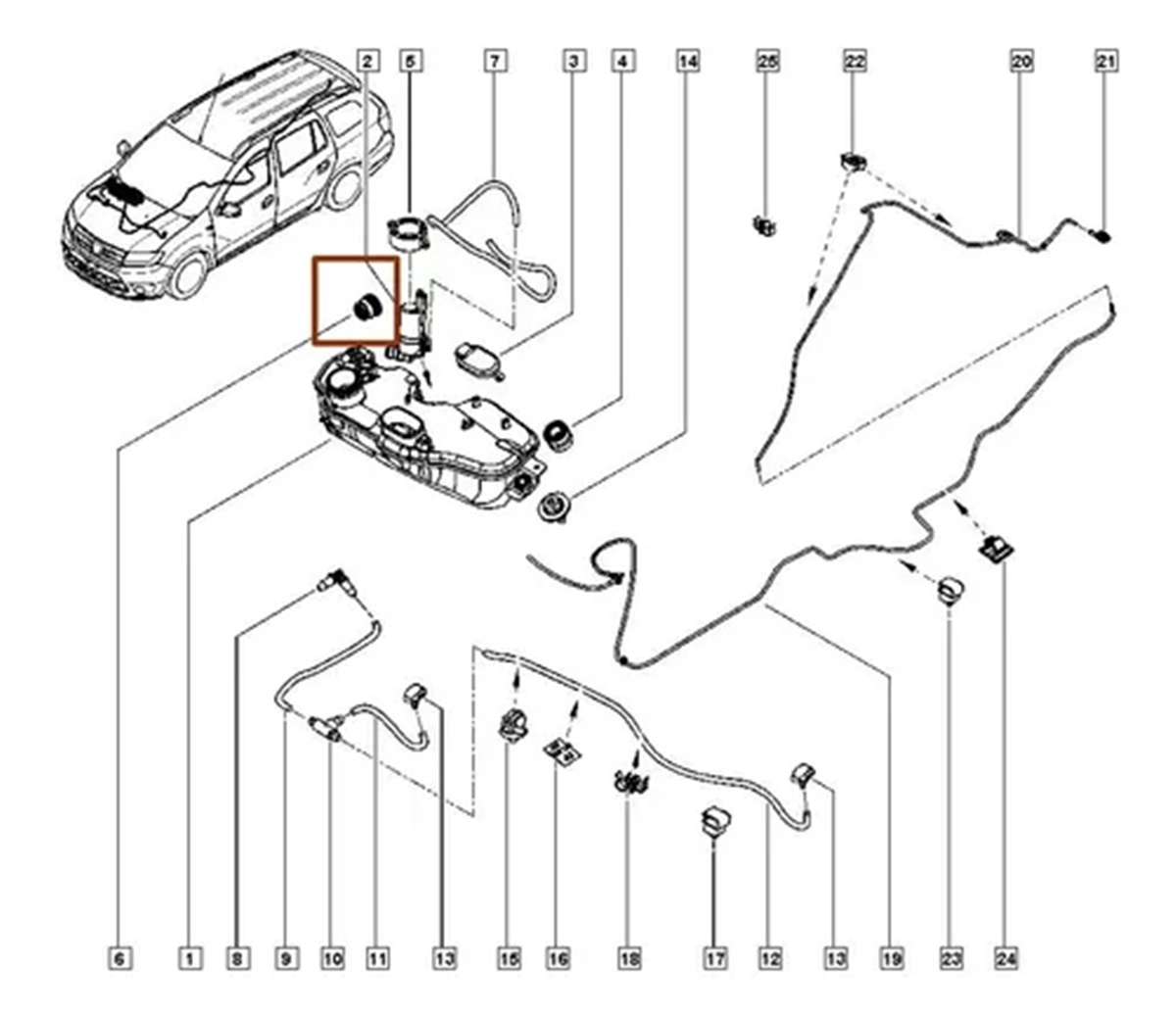 2
5
7
3
4
14
25
22
20
21
6
1
8
9
10
11
13
15
16
18
17
12
13
19
23
24