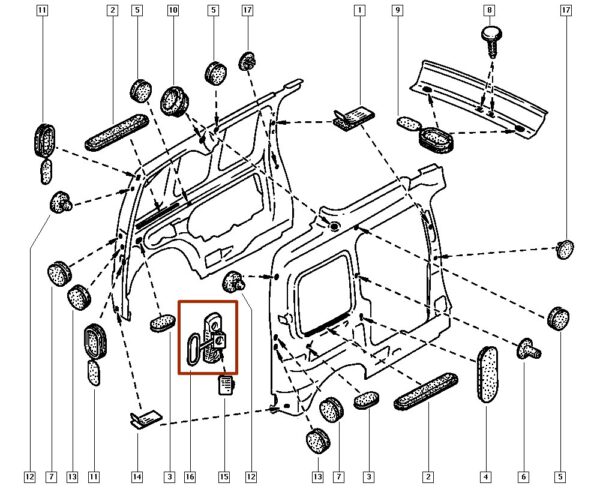 11
2
5
10
5
17
1
9
8
17
12
7
13
11
14
3
16
15
12
13
7
3
2
4
6
5