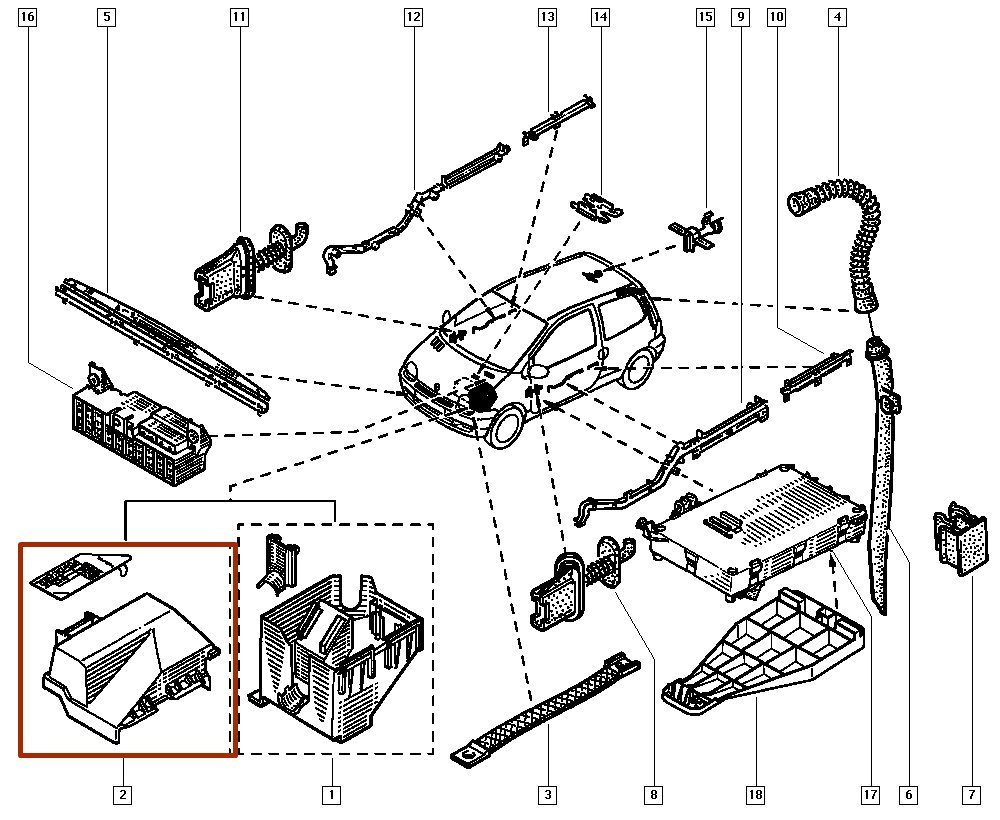 16
5
11
12
13
14
15
9
10
4
2
1
3
8
18
17
6
7