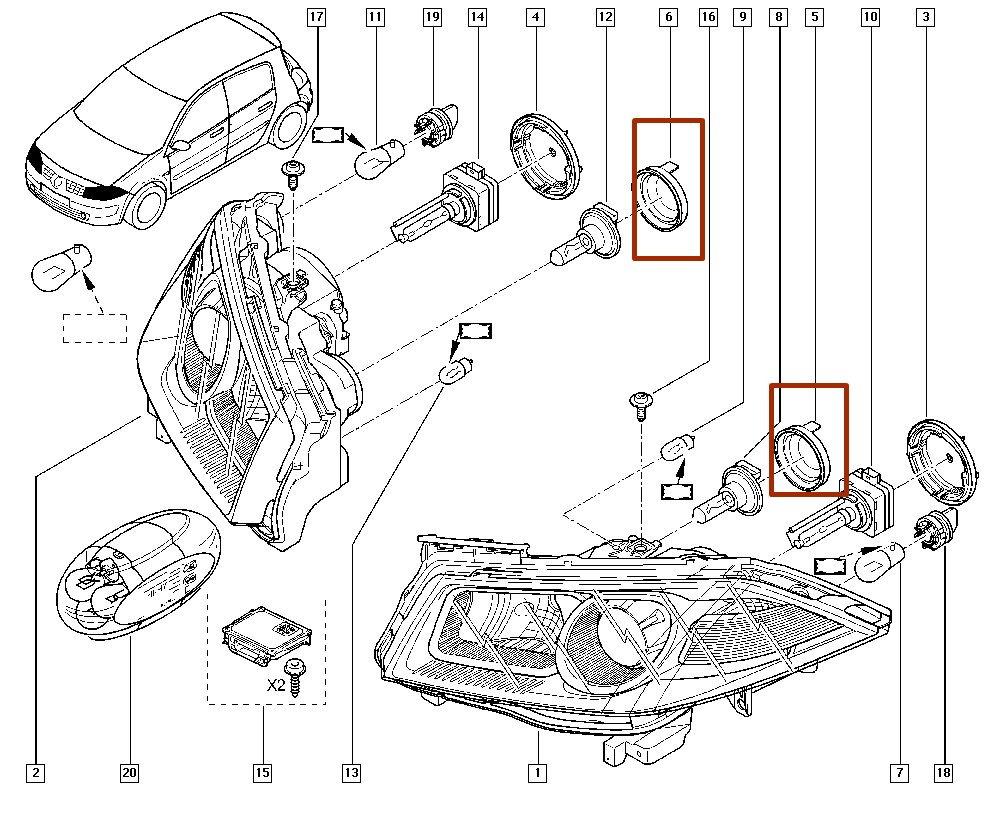 17
11
19
14
4
12
6
16
9
8
5
10
3
X2
2
20
15
13
1
7
18