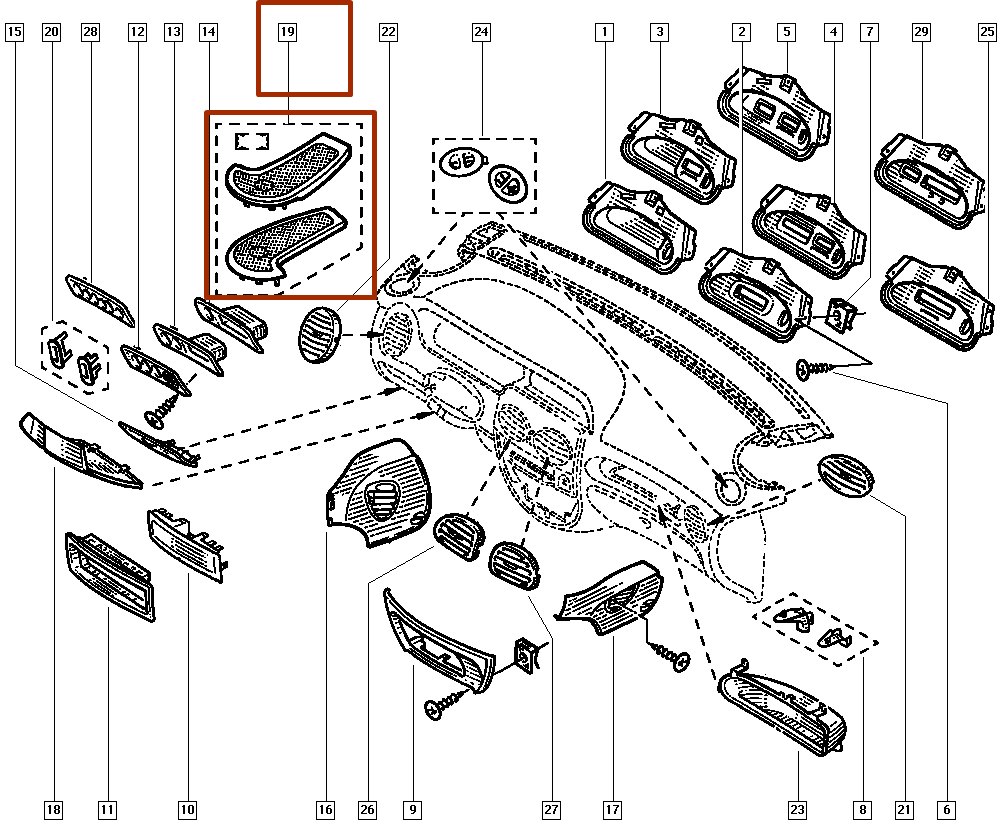 15
20
28
12
13
14
19
22
24
1
3
2
5
4
7
29
25
18
11
10
16
26
9
27
17
23
8
21
6