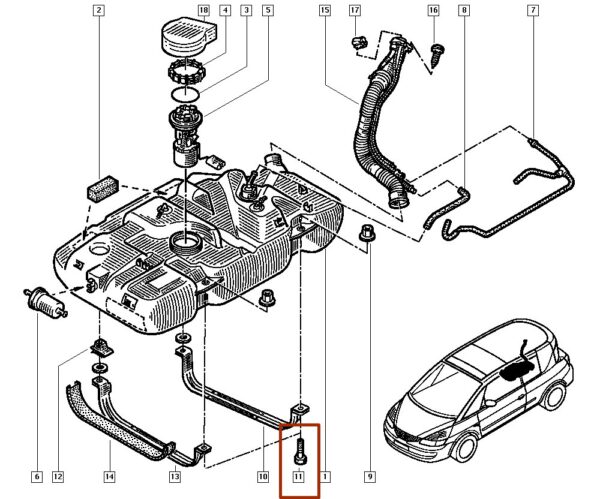 2
18
4
3
5
15
17
16
8
7
6
12
14
13
10
11
1
9