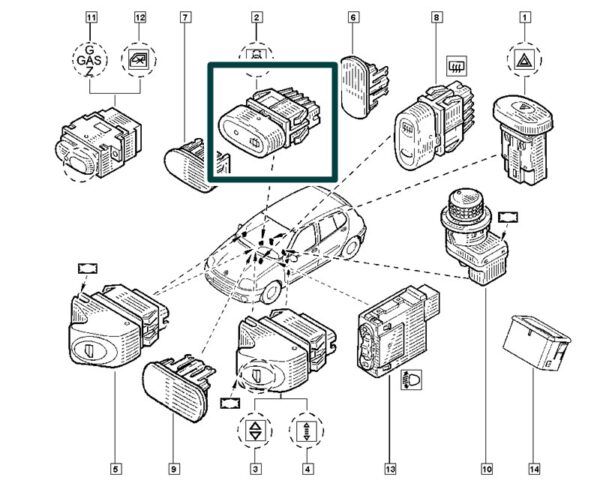 11
12
7
2
6
8
1
G
GAS
Z
5
9
3
4
13
10
14