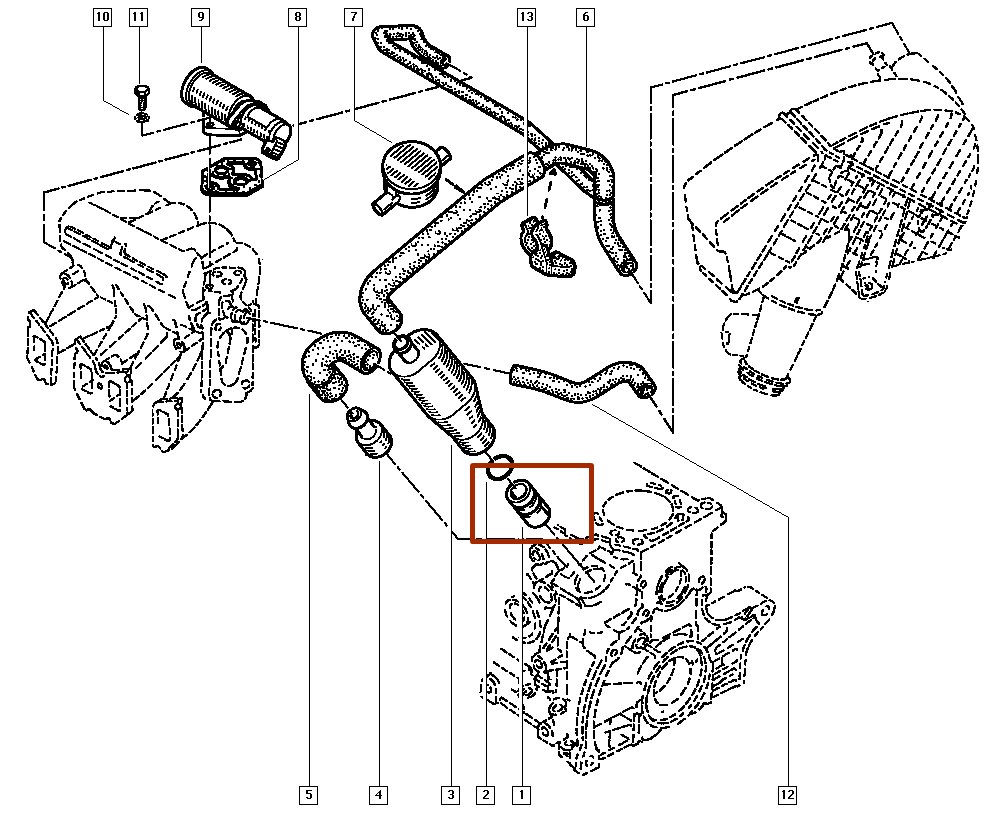 10
11
9
8
7
13
6
5
4
3
2
1
12