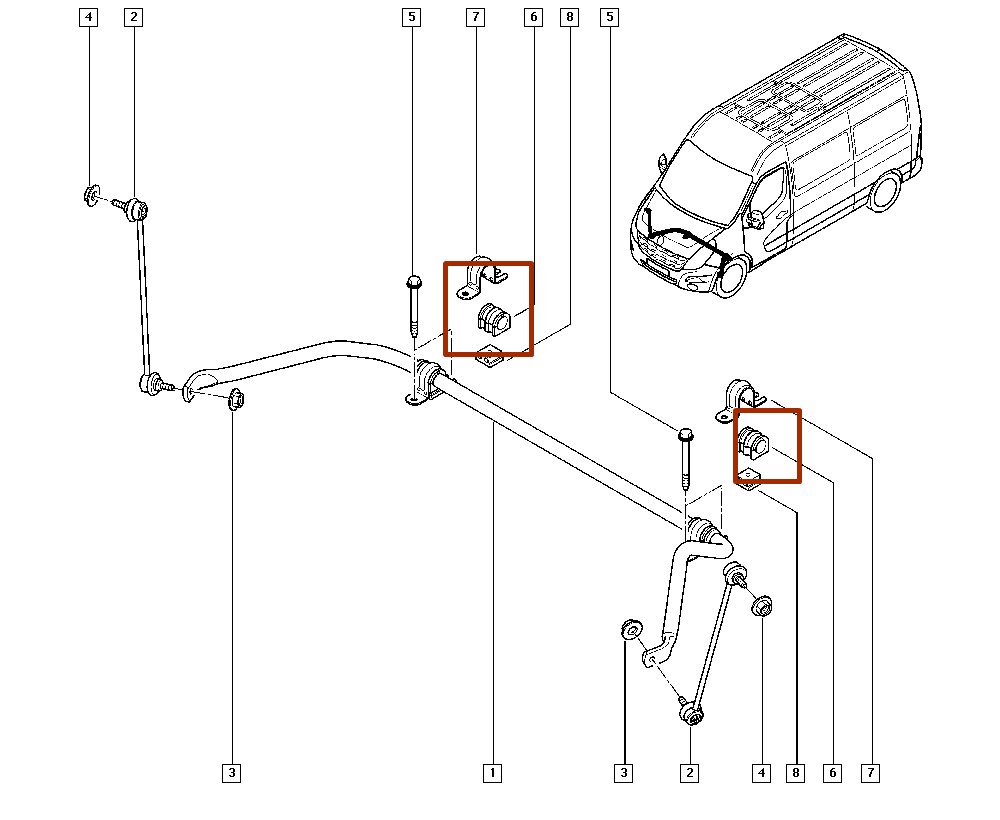 4
2
5
7
6
8
5
3
1
3
2
4
8
6
7