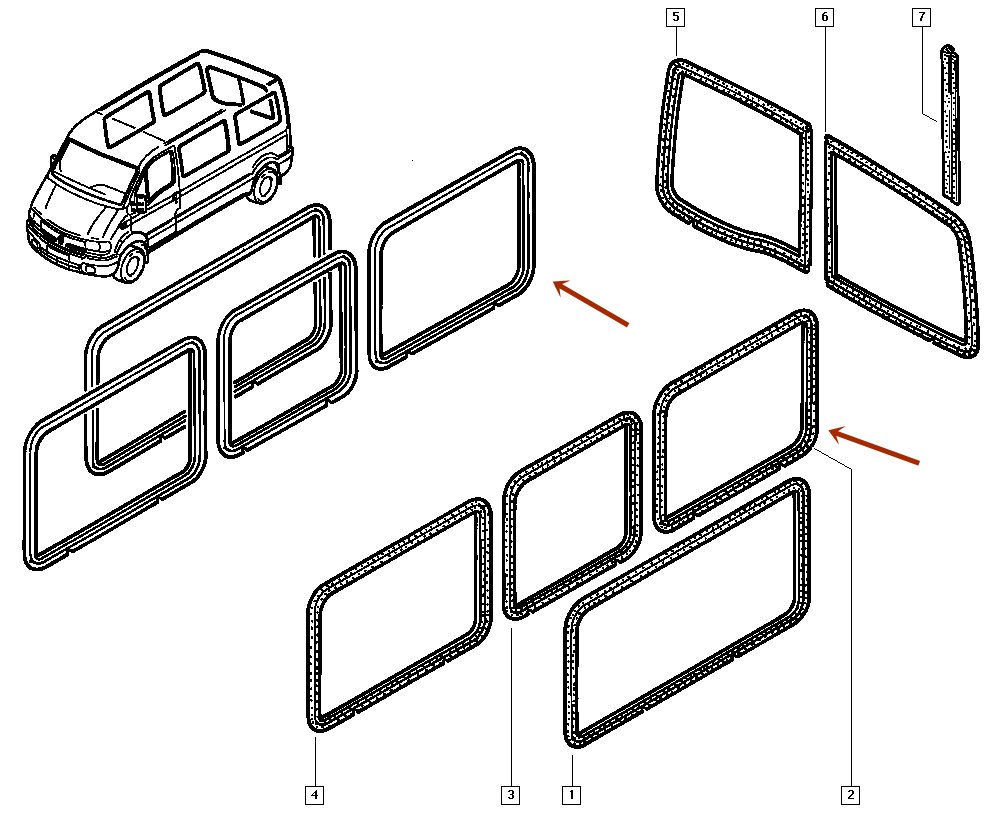 5
6
7
4
3
1
2