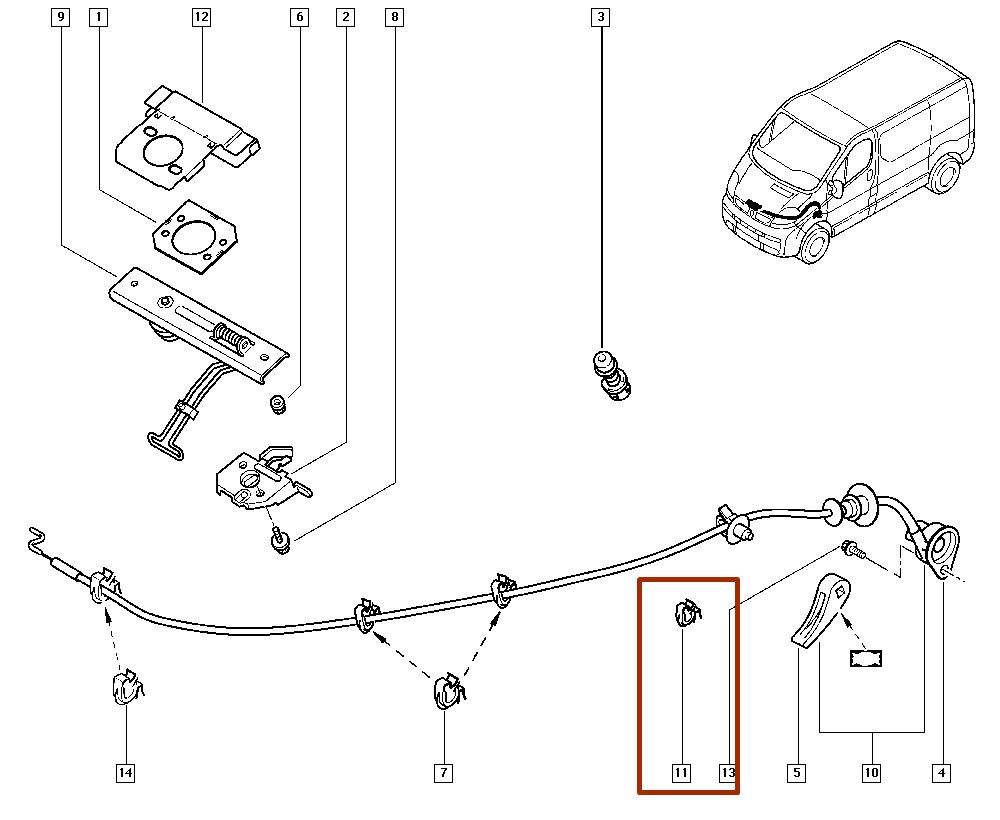 9
1
12
6
2
8
3
14
7
11
13
5
10
4