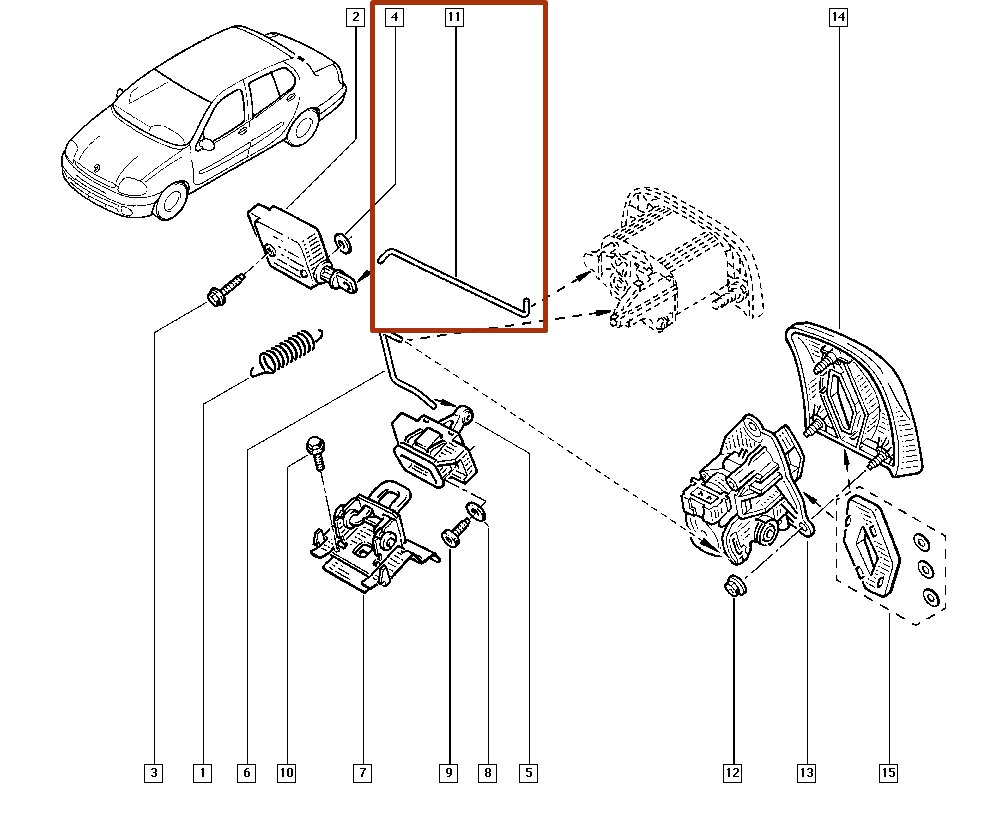 2
4
11
14
3
1
6
10
7
9
8
5
12
13
15