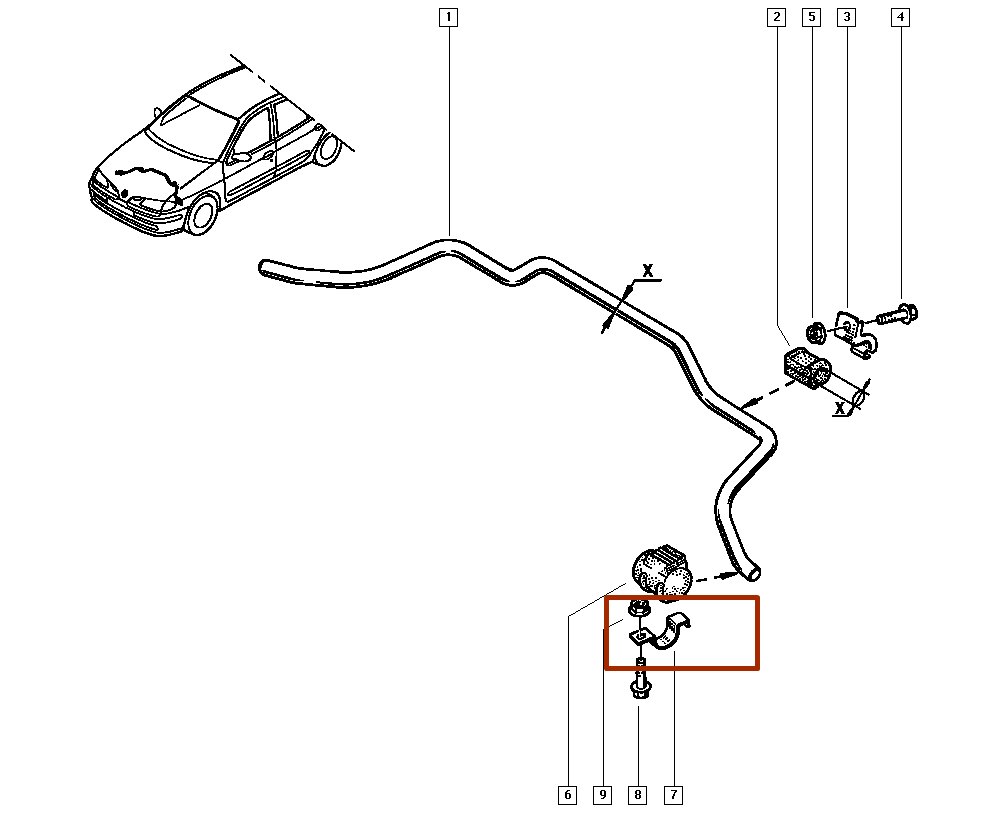 1
2
5
3
4
X
X
6
9
8
7