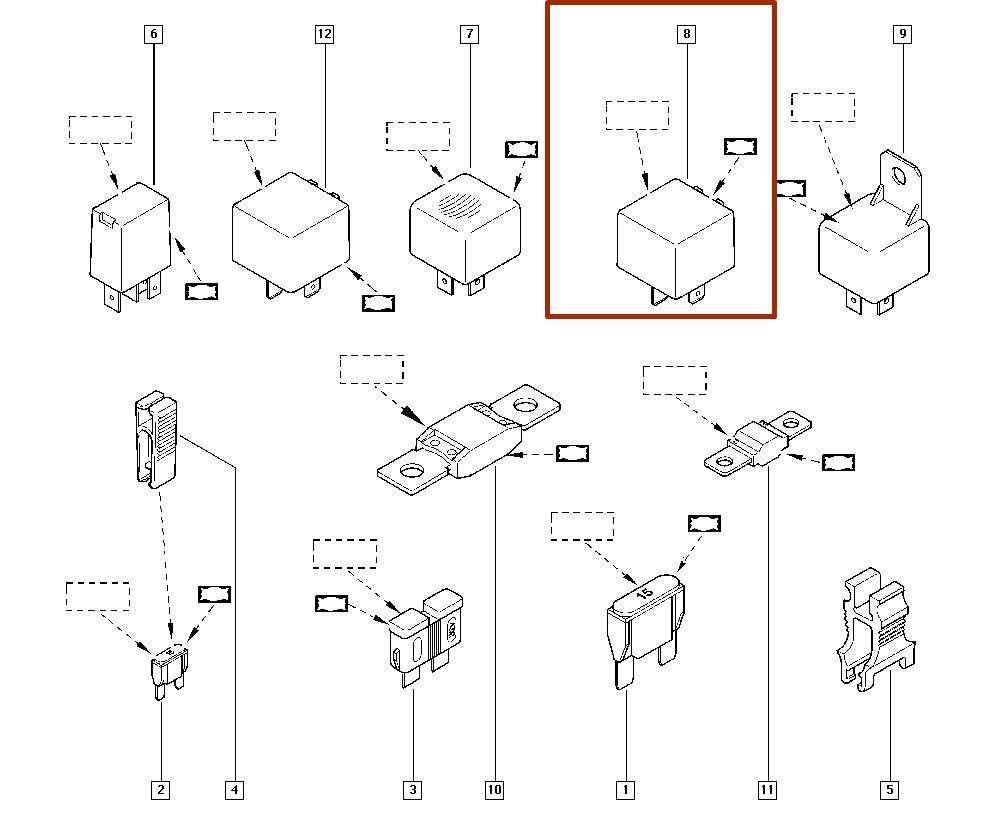 6
12
7
8
9
15
2
4
3
10
1
11
5