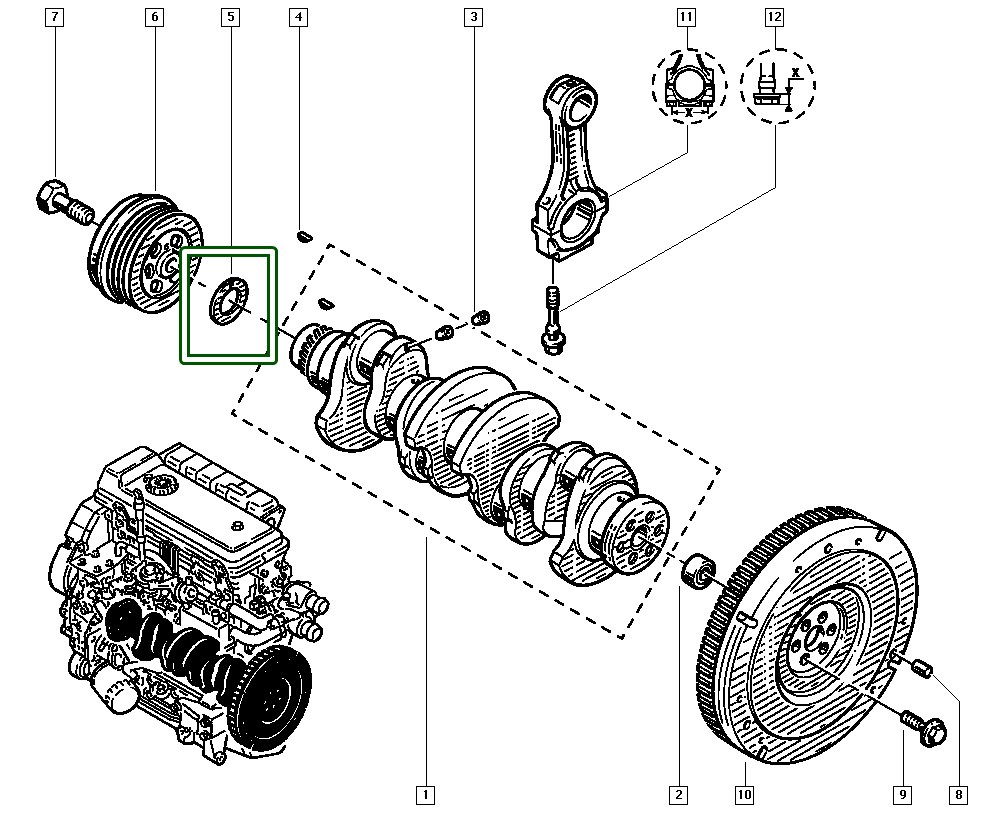 7
6
5
4
3
11
12
X
X
1
2
10
9
8