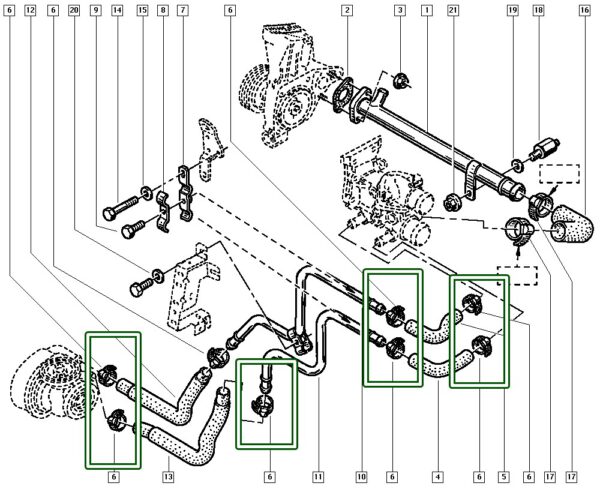 6 12 6 20 9 14 15 8 7 6 2 3 1 21 19 18 16

6 13 6 11 10 6 4 6 5 6 17 17