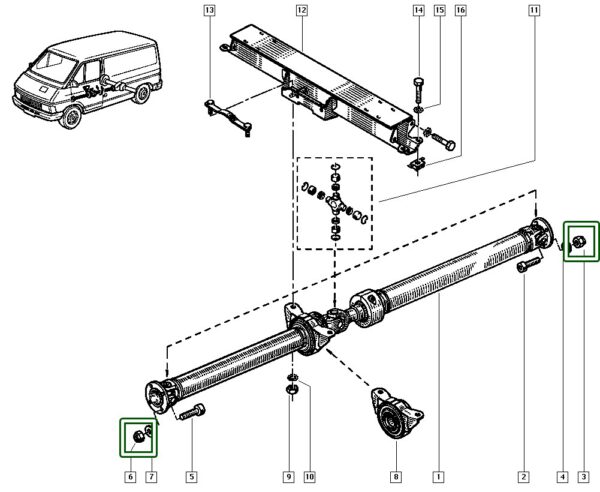 13
12
14
15
16
11
6
7
5
9
10
8
1
2
4
3