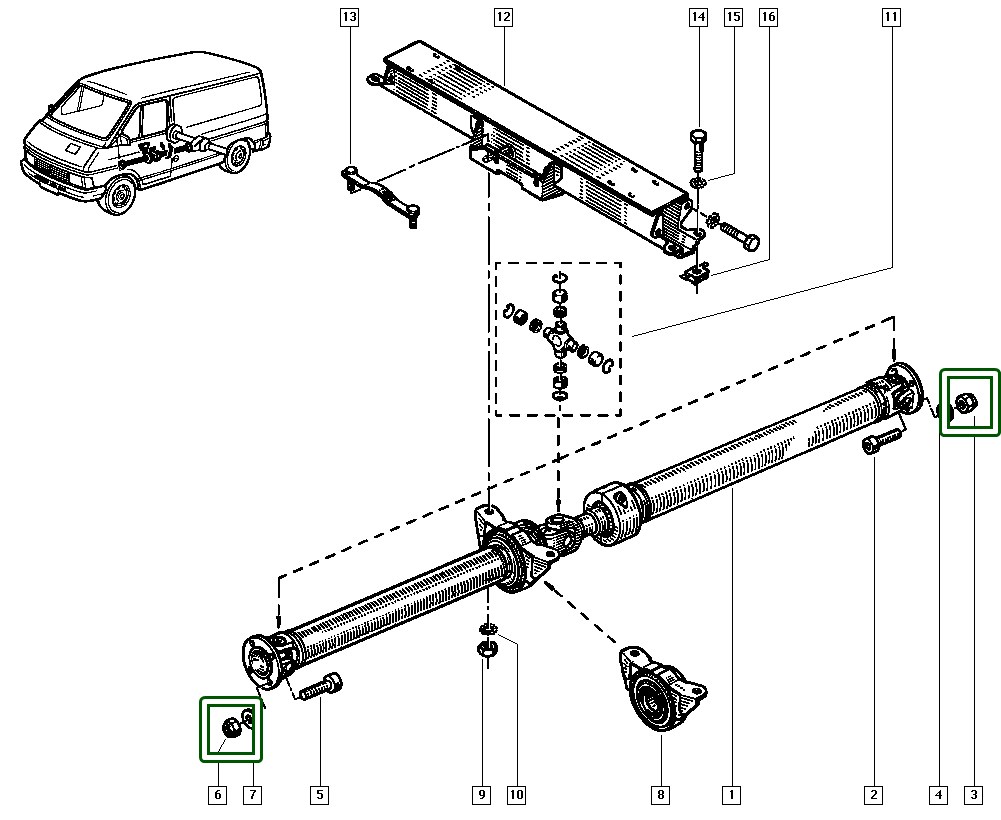 13
12
14
15
16
11
6
7
5
9
10
8
1
2
4
3