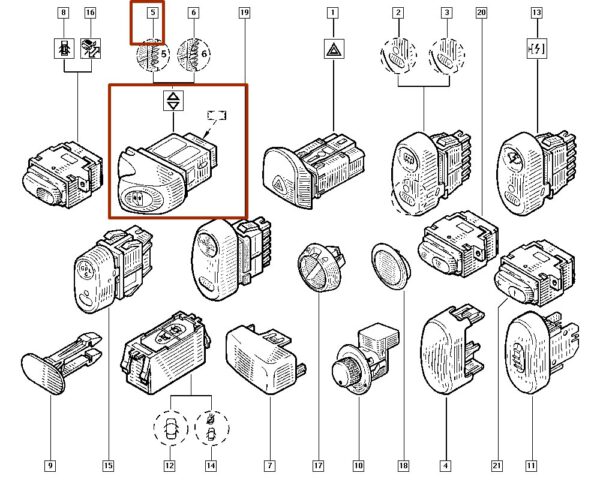 8
16
5
6
19
1
2
3
20
13
5
6
9
15
12
14
7
17
10
18
4
21
11