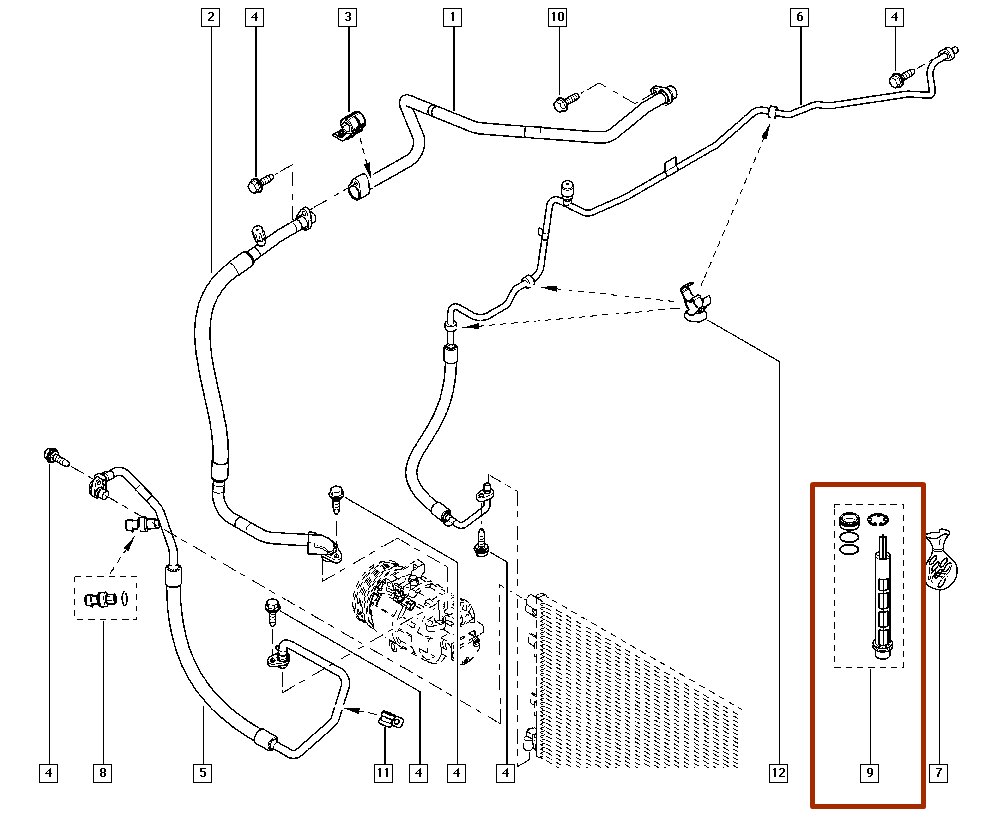 2
4
3
1
10
6
4
4
8
5
11
4
4
4
12
9
7