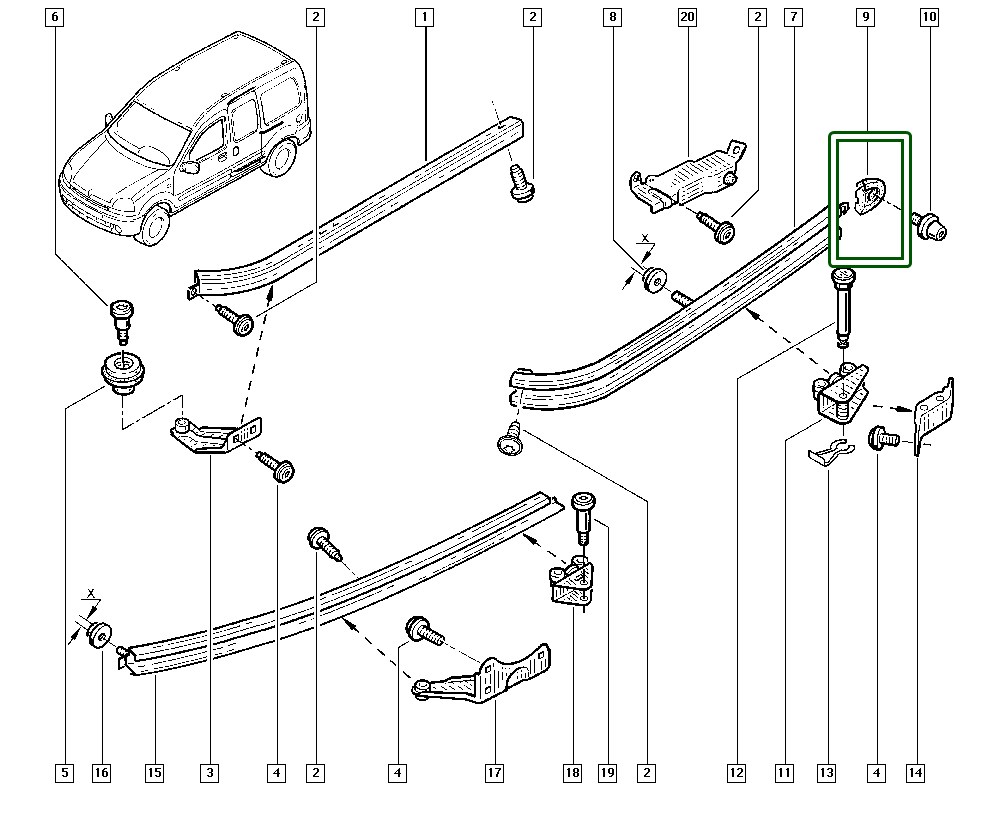 6
2
1
2
8
20
2
7
9
10
X
X
5
16
15
3
4
2
4
17
18
19
2
12
11
13
4
14