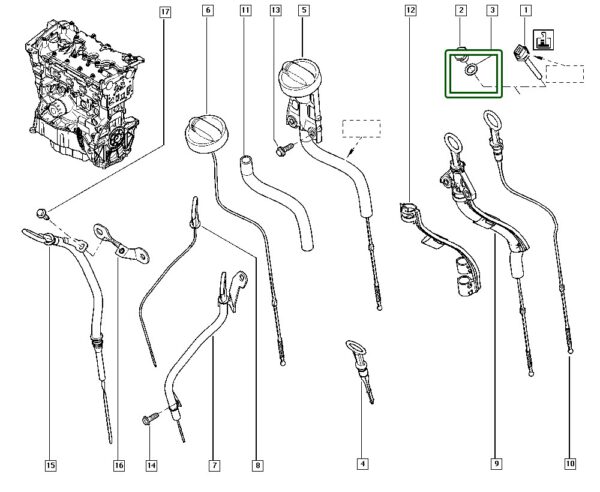 17
6
11
13
5
12
2
3
1
15
16
14
7
8
4
9
10