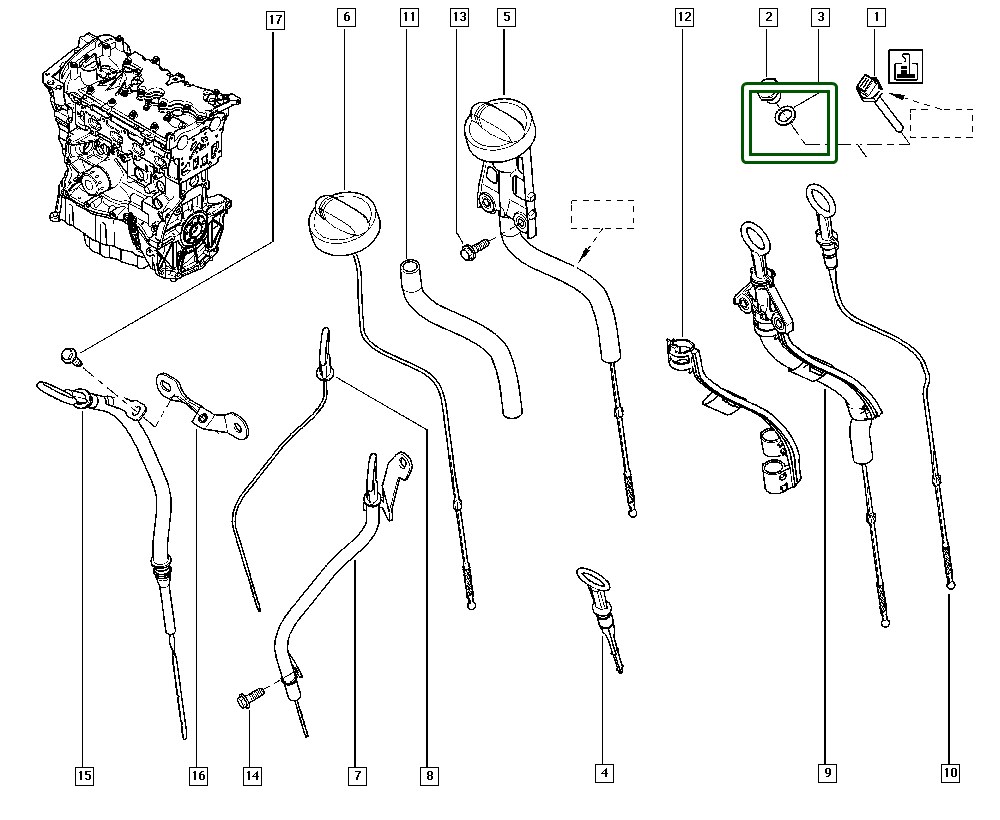 17
6
11
13
5
12
2
3
1
15
16
14
7
8
4
9
10