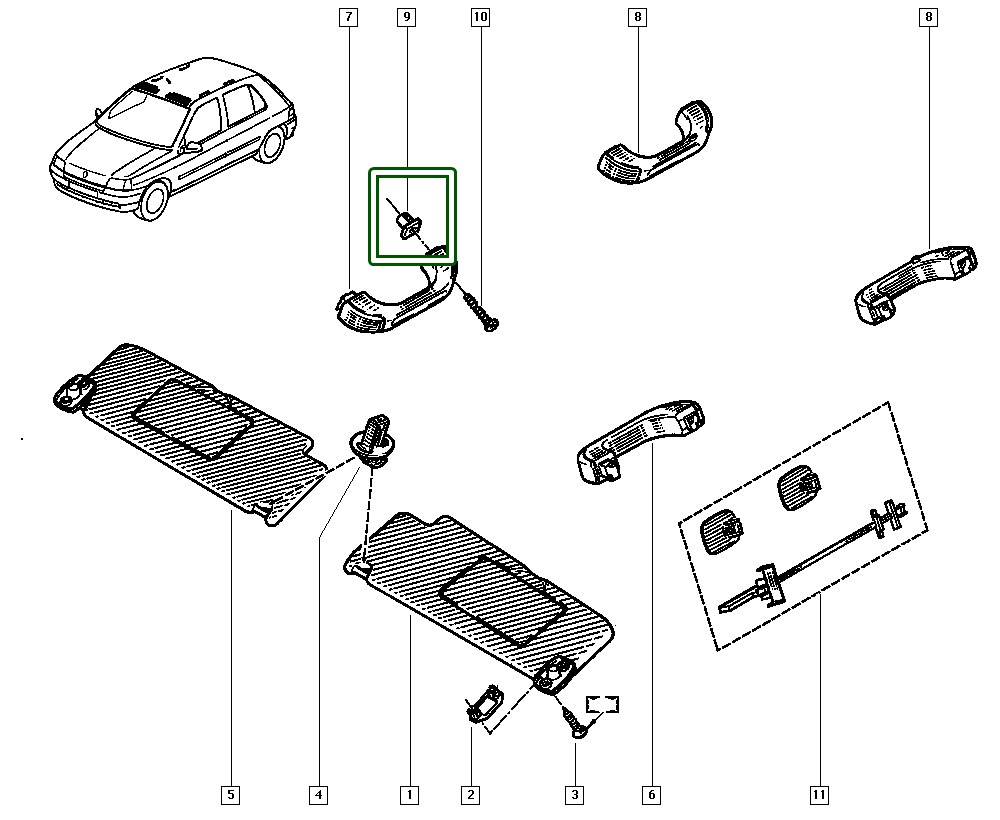 7
9
10
8
8
5
4
1
2
3
6
11