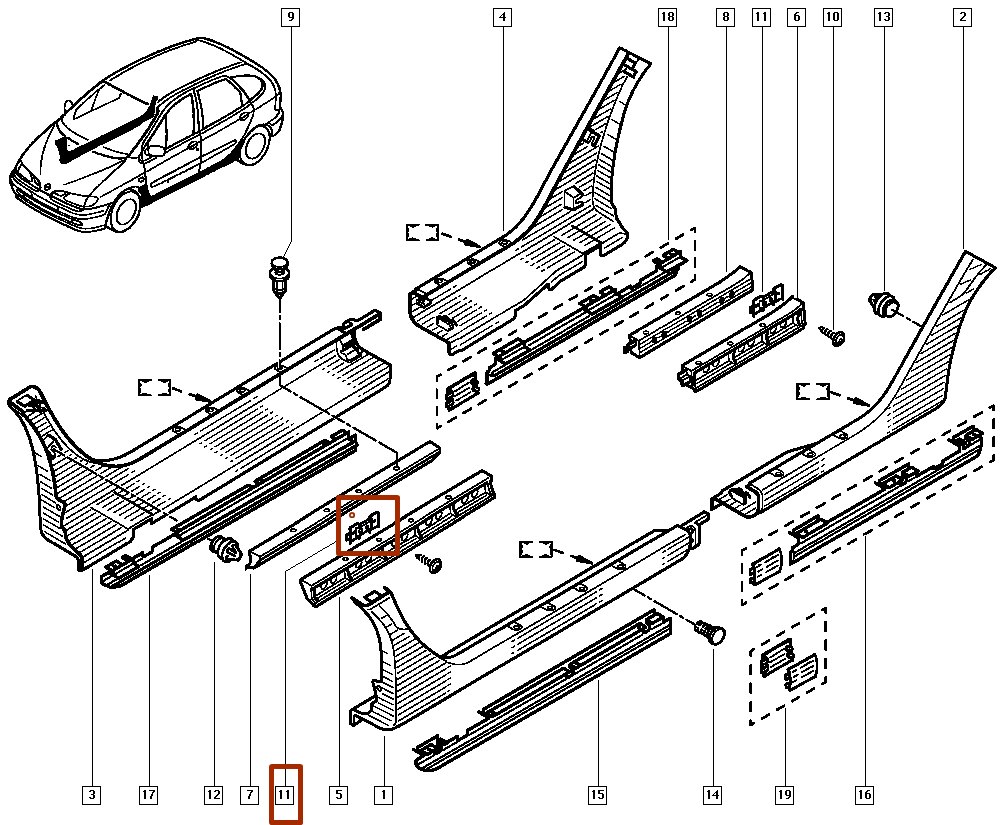 9
4
18
8
11
6
10
13
2
3
17
12
7
11
5
1
15
14
19
16