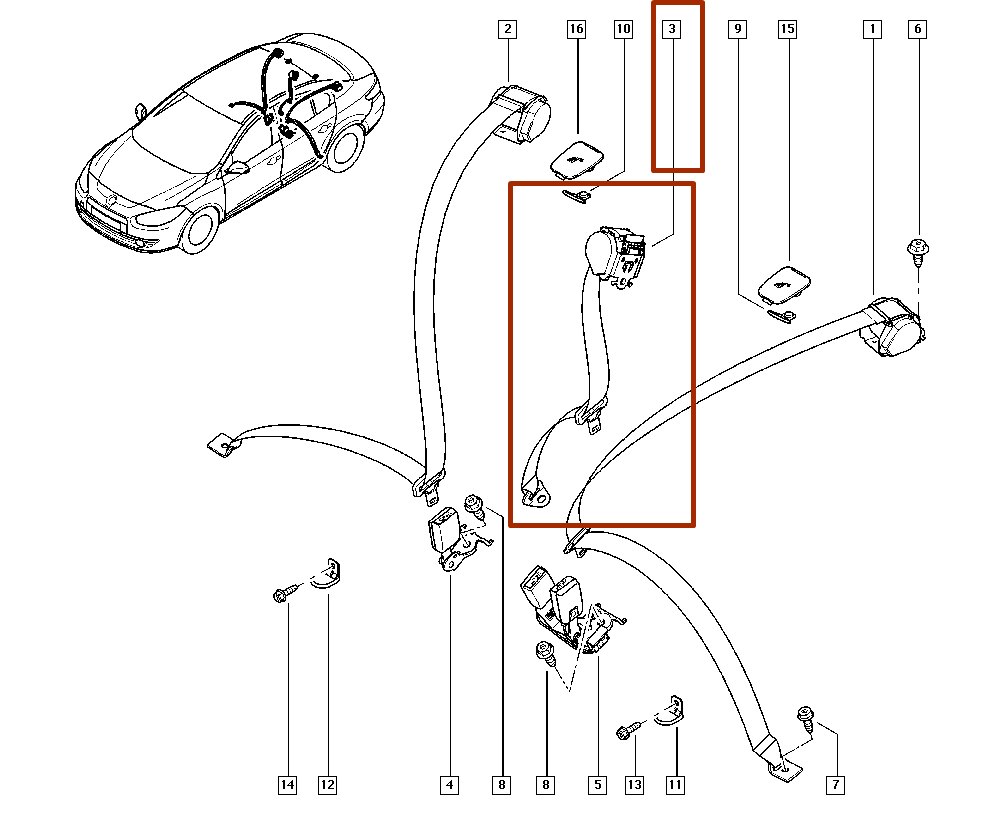 2
16
10
3
9
15
1
6
14
12
4
8
8
5
13
11
7