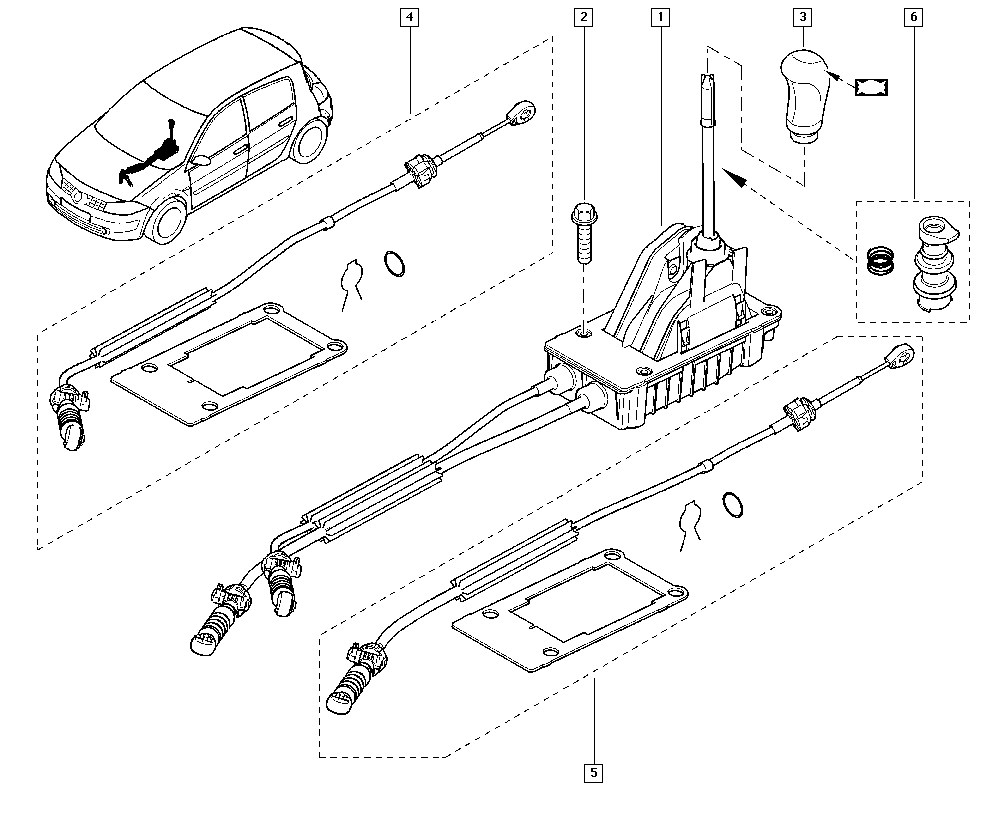 4
2
1
3
6
5