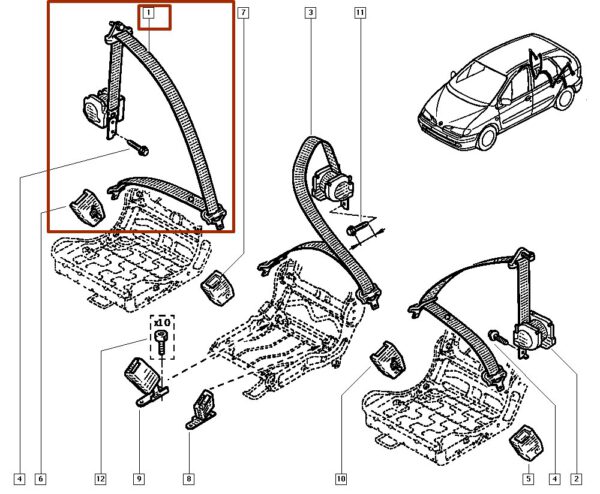 1
7
3
11
x10
4
6
12
9
8
10
5
4
2