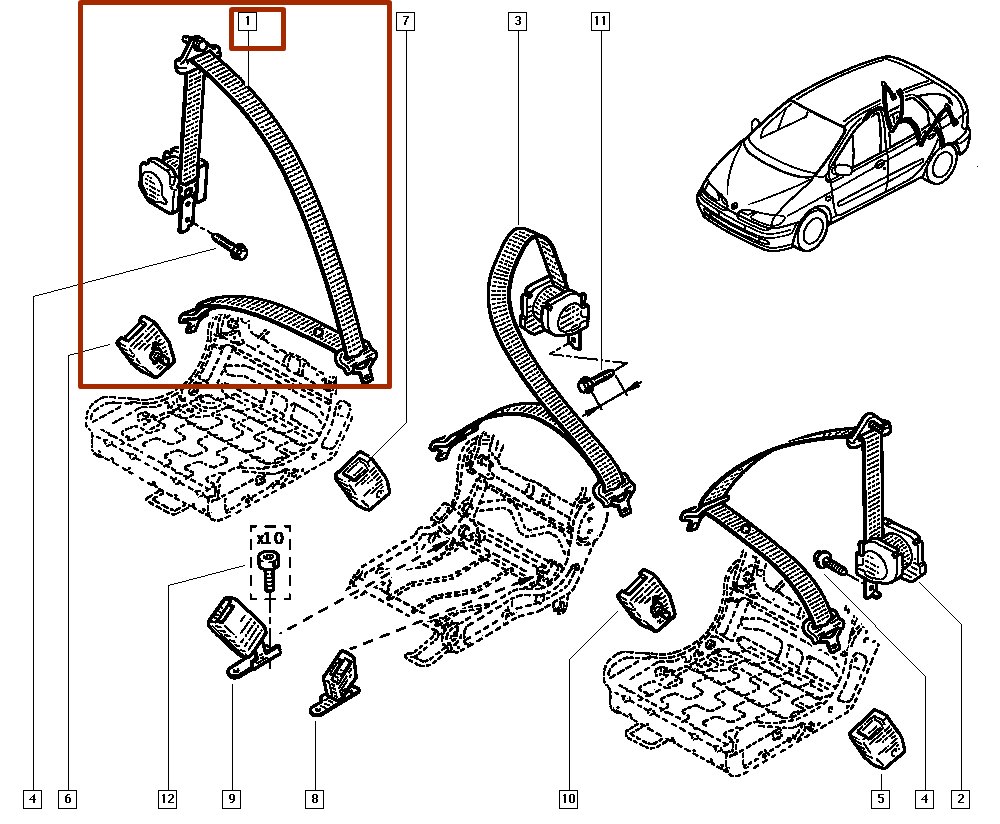 1
7
3
11
x10
4
6
12
9
8
10
5
4
2