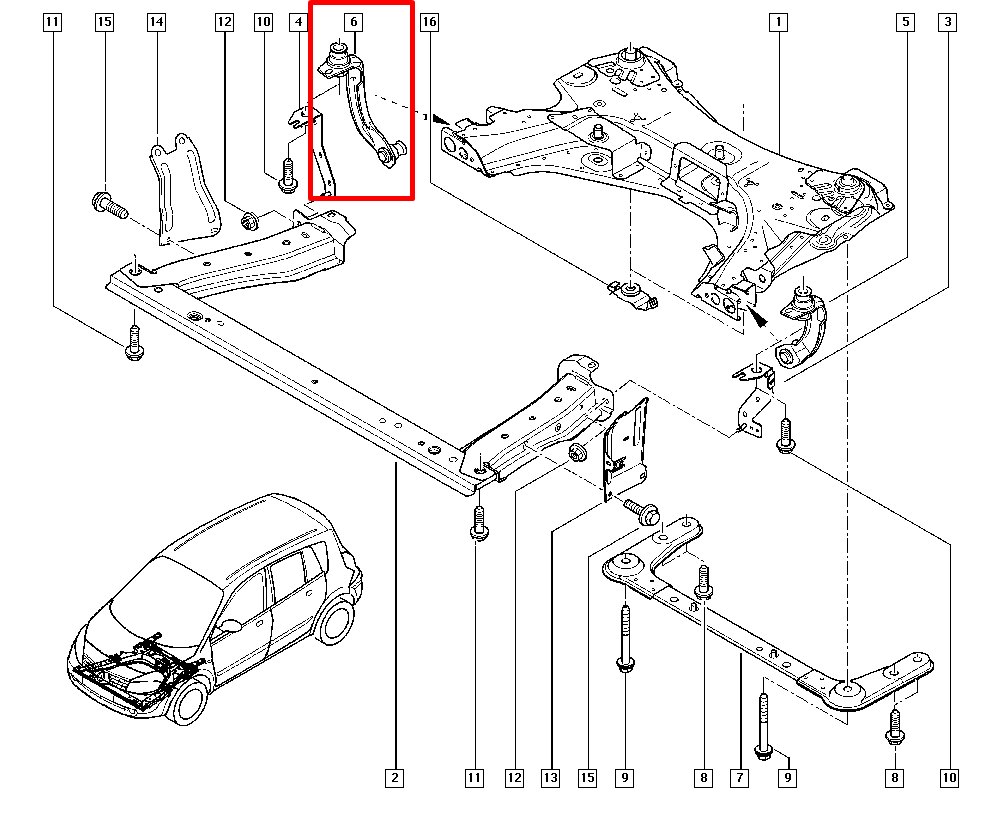 11
15
14
12
10
4
6
16
1
5
3
2
11
12
13
15
9
8
7
9
8
10