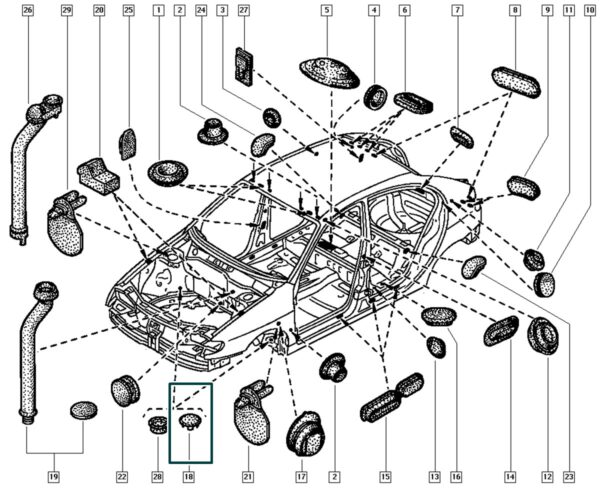 26 29 20 25 1 2 24 3 27 5 4 6 7 8 9 11 10

19 22 28 18 21 17 2 15 13 16 14 12 23