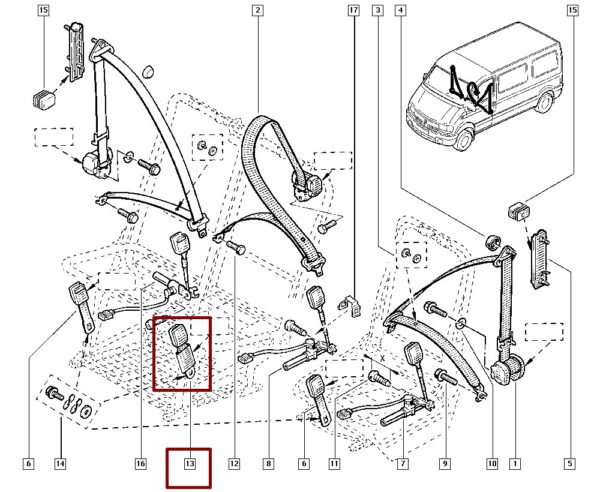 15
2
17
3
4
15
X
6
14
16
13
12
8
6
11
7
9
10
1
5