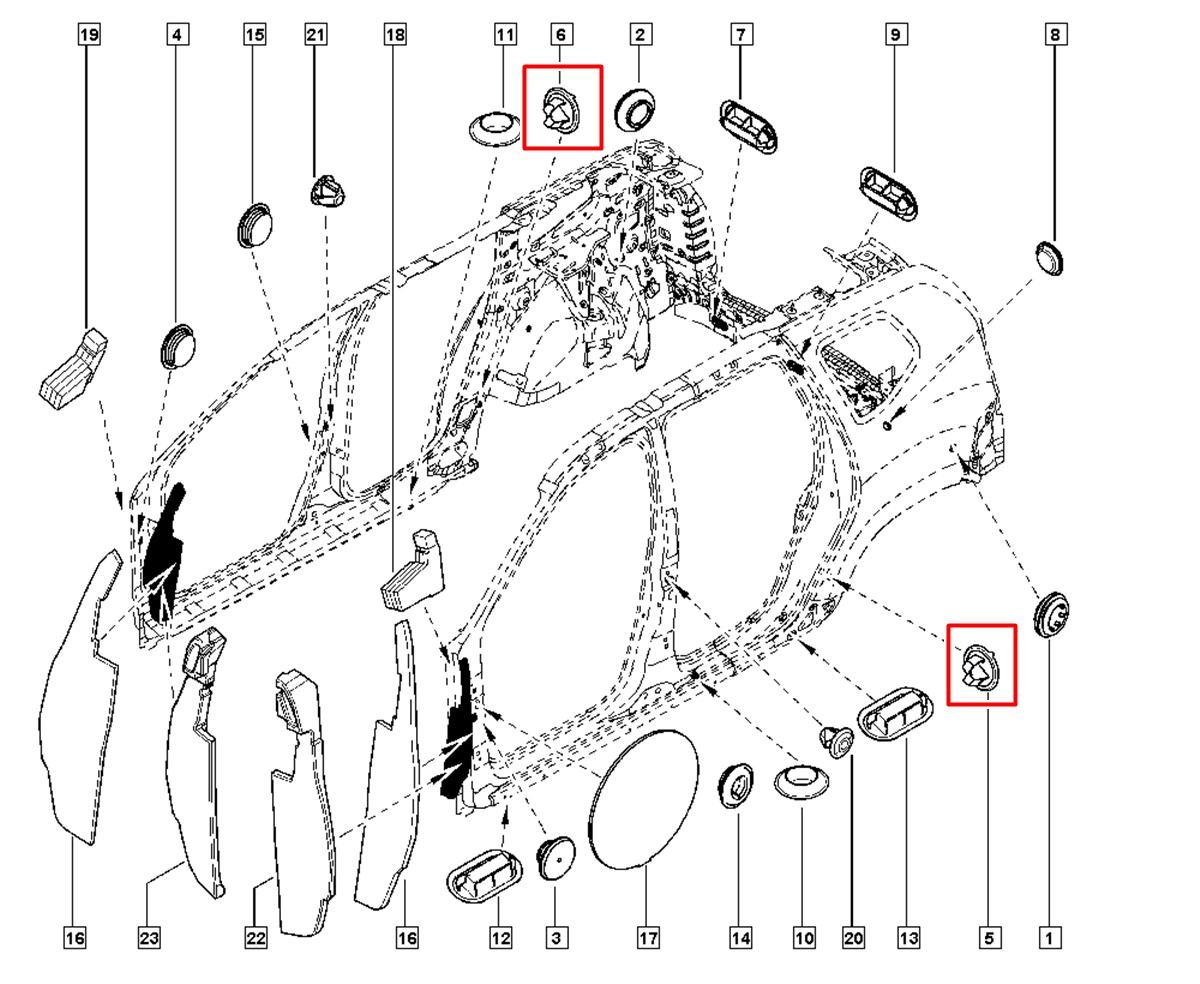 19
4
15
21
18
11
6
2
7
9
8
16
23
22
16
12
3
17
14
10
20
13
5
1